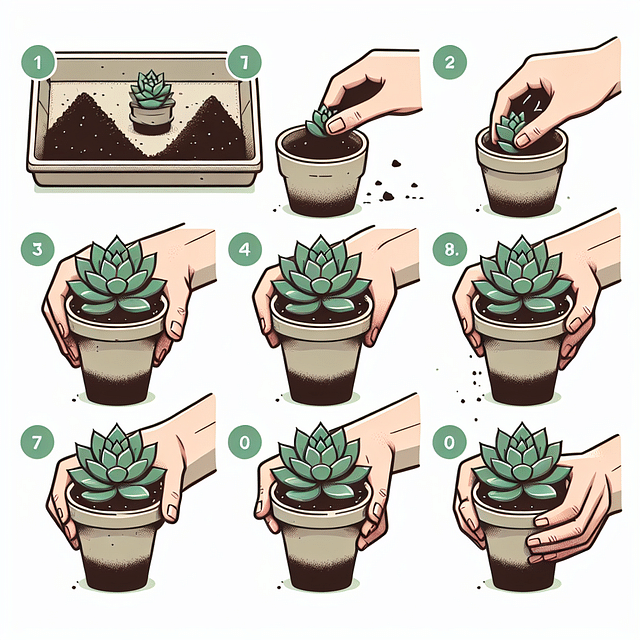 1
7
2
3
4
8.
7
0
0